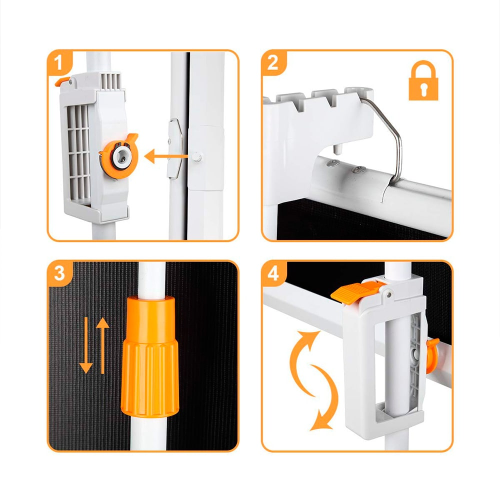 1
2
3
4